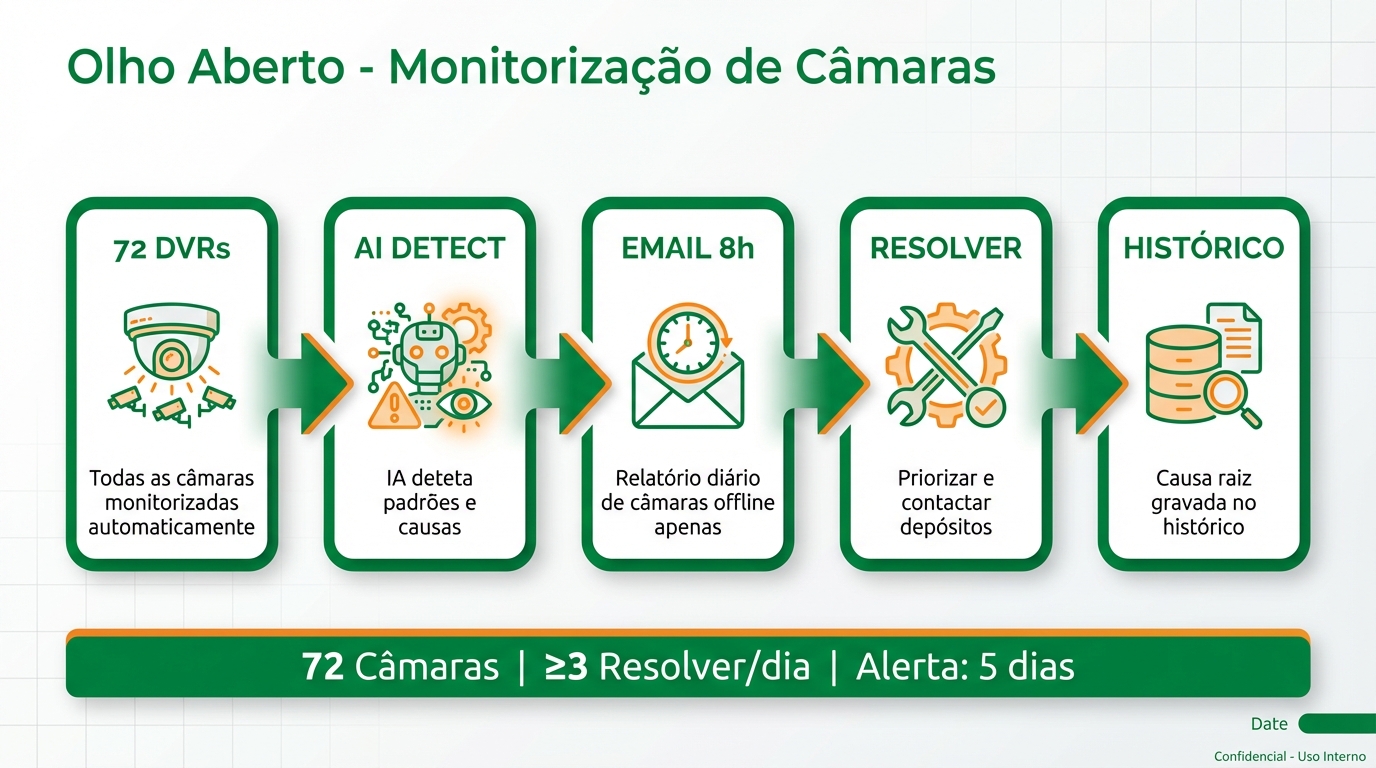 Olho Aberto - Monitorização de Câmaras

72 DVRs

Todas as câmaras monitorizadas automaticamente

AI DETECT

IA deteta padrões e causas

EMAIL 8h

Relatório diário de câmaras offline apenas

RESOLVER

Priorizar e contactar depósitos

HISTÓRICO

Causa raiz gravada no histórico

72 Câmaras | ≥3 Resolver/dia | Alerta: 5 dias

Date

Confidencial - Uso Interno